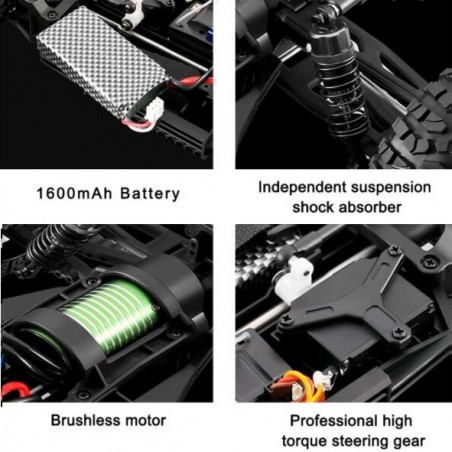 1600mAh Battery

Independent suspension shock absorber

Brushless motor

Professional high torque steering gear